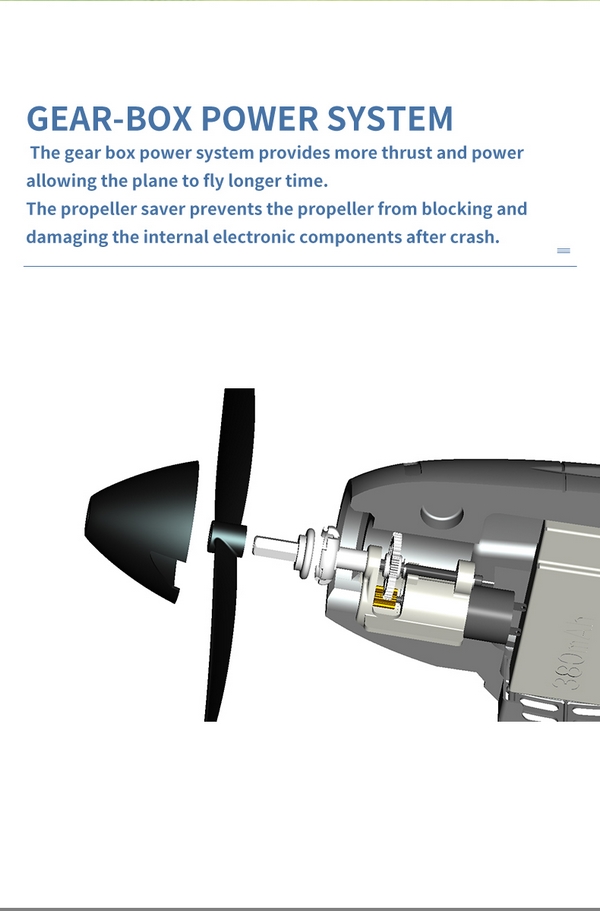 GEAR-BOX POWER SYSTEM

The gear box power system provides more thrust and power allowing the plane to fly longer time.
The propeller saver prevents the propeller from blocking and damaging the internal electronic components after crash.

380mAh